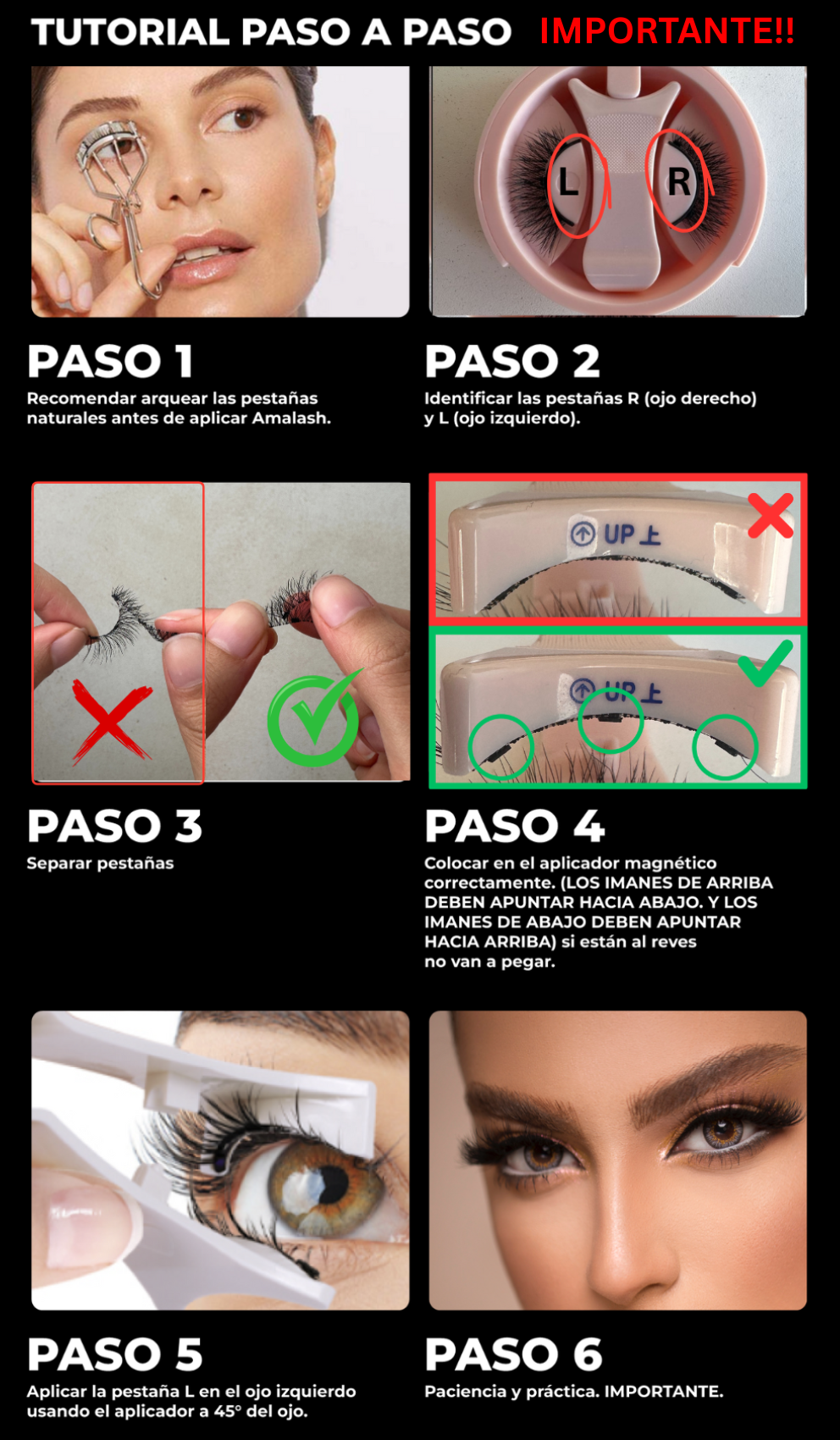 TUTORIAL PASO A PASO IMPORTANTE!!

L R

PASO 1
Recomendar arquear las pestañas naturales antes de aplicar Amalash.

PASO 2
Identificar las pestañas R (ojo derecho) y L (ojo izquierdo).

UP 上

UP 上

PASO 3
Separar pestañas

PASO 4
Colocar en el aplicador magnético correctamente. (LOS IMANES DE ARRIBA DEBEN APUNTAR HACIA ABAJO. Y LOS IMANES DE ABAJO DEBEN APUNTAR HACIA ARRIBA) si están al reves no van a pegar.

PASO 5
Aplicar la pestaña L en el ojo izquierdo usando el aplicador a 45° del ojo.

PASO 6
Paciencia y práctica. IMPORTANTE.